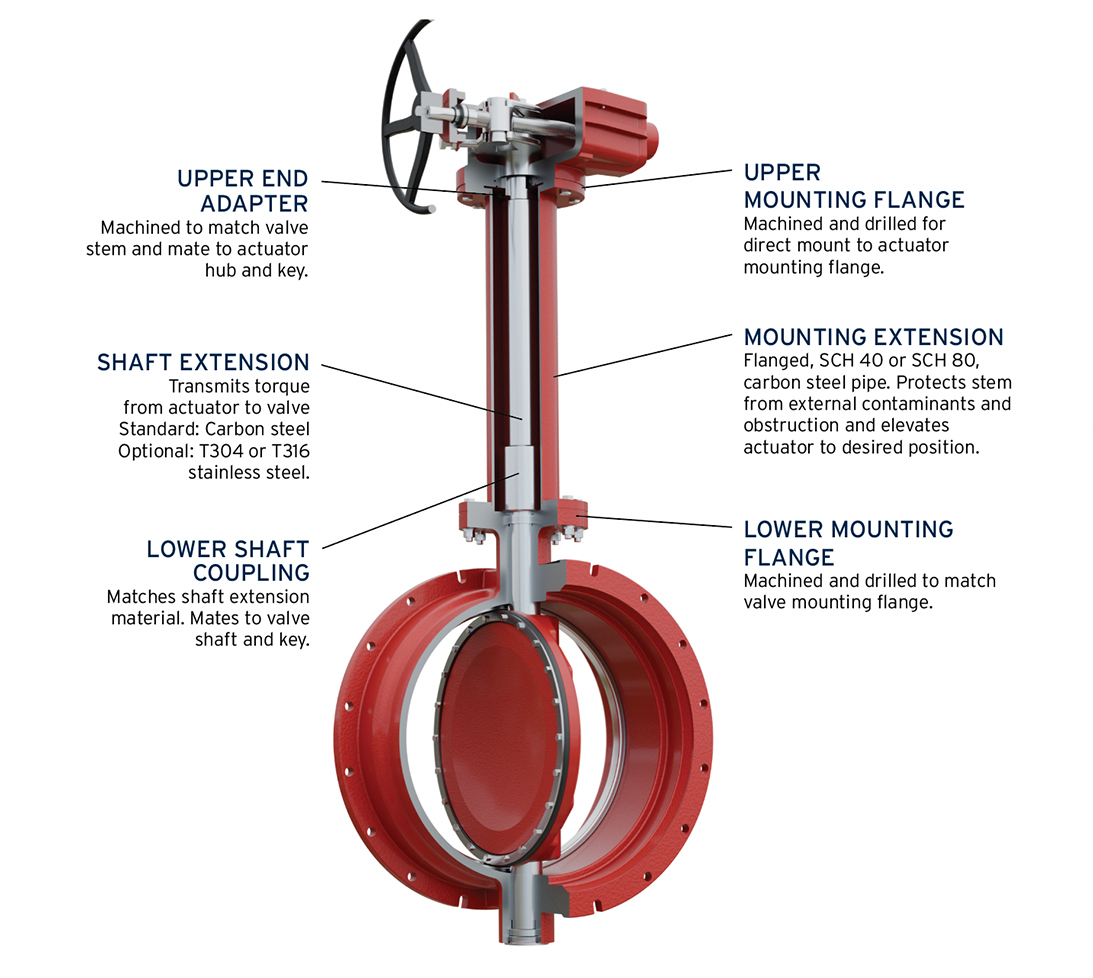 UPPER END ADAPTER
Machined to match valve stem and mate to actuator hub and key.

SHAFT EXTENSION
Transmits torque from actuator to valve Standard: Carbon steel Optional: T304 or T316 stainless steel.

LOWER SHAFT COUPLING
Matches shaft extension material. Mates to valve shaft and key.

UPPER MOUNTING FLANGE
Machined and drilled for direct mount to actuator mounting flange.

MOUNTING EXTENSION
Flanged, SCH 40 or SCH 80, carbon steel pipe. Protects stem from external contaminants and obstruction and elevates actuator to desired position.

LOWER MOUNTING FLANGE
Machined and drilled to match valve mounting flange.